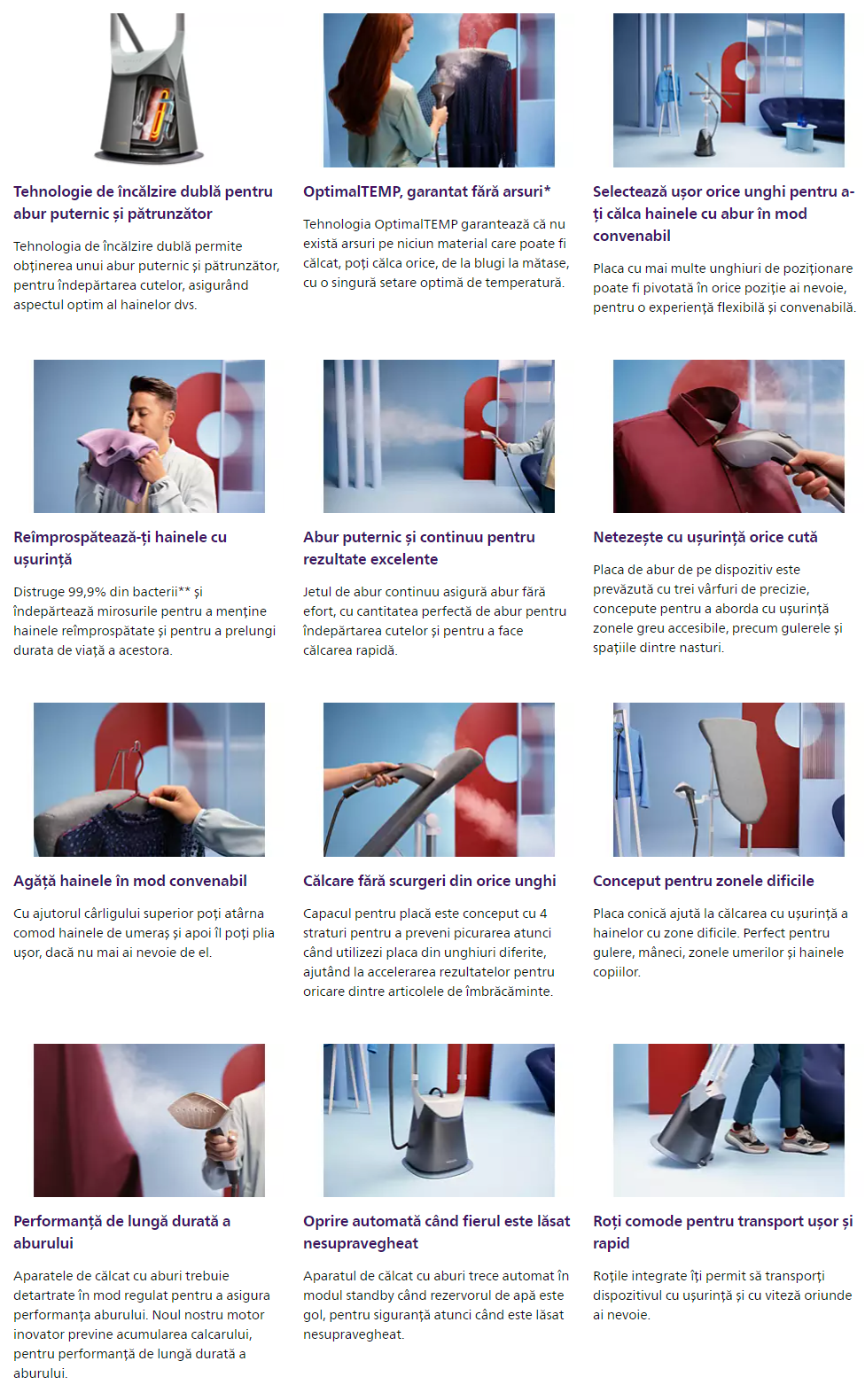 Tehnologie de încălzire dublă pentru abur puternic și pătrunzător

Tehnologia de încălzire dublă permite obținerea unui abur puternic și pătrunzător, pentru îndepărtarea cutelor, asigurând aspectul optim al hainelor dvs.

OptimalTEMP, garantat fără arsuri*

Tehnologia OptimalTEMP garantează că nu există arsuri pe niciun material care poate fi călcat, poți călca orice, de la blugi la mătase, cu o singură setare optimă de temperatură.

Selectează ușor orice unghi pentru a-ți călca hainele cu abur în mod convenabil

Placa cu mai multe unghiuri de poziționare poate fi pivotată în orice poziție ai nevoie, pentru o experiență flexibilă și convenabilă.

Reîmprospătează-ți hainele cu ușurință

Distruge 99,9% din bacterii** și îndepărtează mirosurile pentru a menține hainele reîmprospătate și pentru a prelungi durata de viață a acestora.

Abur puternic și continuu pentru rezultate excelente

Jetul de abur continuu asigură abur fără efort, cu cantitatea perfectă de abur pentru îndepărtarea cutelor și pentru a face călcarea rapidă.

Netezește cu ușurință orice cută

Placa de abur de pe dispozitiv este prevăzută cu trei vârfuri de precizie, concepute pentru a aborda cu ușurință zonele greu accesibile, precum gulerele și spațiile dintre nasturi.

Agăță hainele în mod convenabil

Cu ajutorul cârligului superior poți atârna comod hainele de umeraș și apoi îl poți plia ușor, dacă nu mai ai nevoie de el.

Călcare fără scurgeri din orice unghi

Capacul pentru placă este conceput cu 4 straturi pentru a preveni picurarea atunci când utilizezi placa din unghiuri diferite, ajutând la accelerarea rezultatelor pentru oricare dintre articolele de îmbrăcăminte.

Conceput pentru zonele dificile

Placa conică ajută la călcarea cu ușurință a hainelor cu zone dificile. Perfect pentru gulere, mâneci, zonele umerilor și hainele copiilor.

Performanță de lungă durată a aburului

Aparatele de călcat cu aburi trebuie detartrate în mod regulat pentru a asigura performanța aburului. Noul nostru motor inovator previne acumularea calcarului, pentru performanță de lungă durată a aburului.

Oprire automată când fierul este lăsat nesupravegheat

Aparatul de călcat cu aburi trece automat în modul standby când rezervorul de apă este gol, pentru siguranță atunci când este lăsat nesupravegheat.

Roți comode pentru transport ușor și rapid

Roțile integrate îți permit să transporți dispozitivul cu ușurință și cu viteză oriunde ai nevoie.