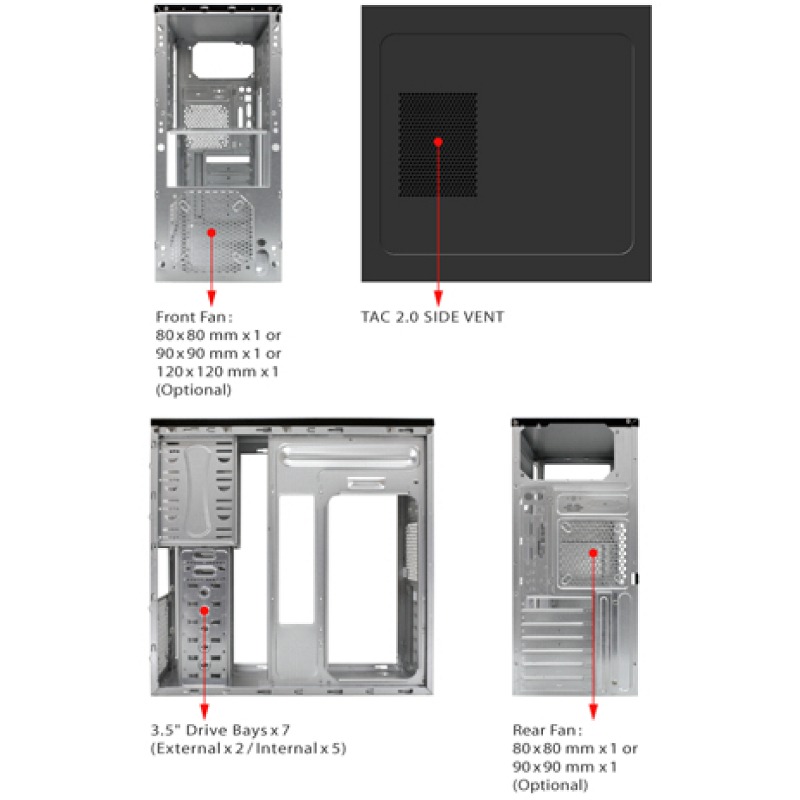 Front Fan:
80 x 80 mm x 1 or
90 x 90 mm x 1 or
120 x 120 mm x 1
(Optional)

TAC 2.0 SIDE VENT

3.5" Drive Bays x 7
(External x 2 / Internal x 5)

Rear Fan:
80 x 80 mm x 1 or
90 x 90 mm x 1
(Optional)